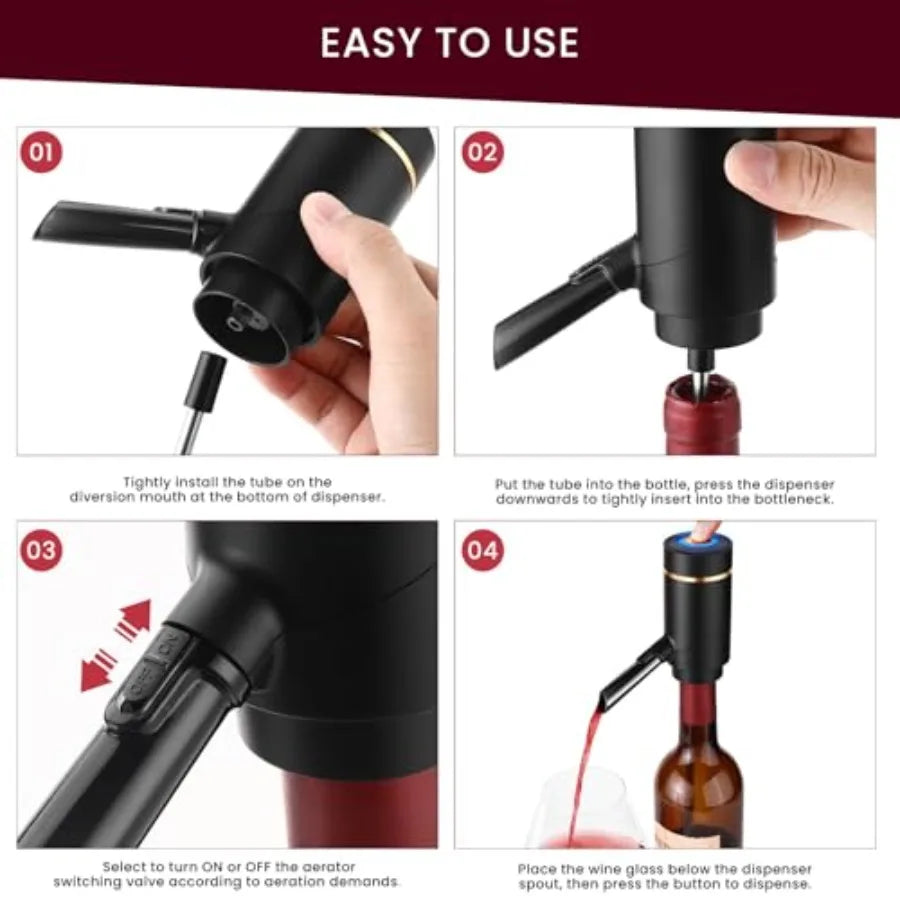 EASY TO USE

01

Tightly install the tube on the diversion mouth at the bottom of dispenser.

02

Put the tube into the bottle, press the dispenser downwards to tightly insert into the bottleneck.

03

ON

OFF

Select to turn ON or OFF the aerator switching valve according to aeration demands.

04

Place the wine glass below the dispenser spout, then press the button to dispense.